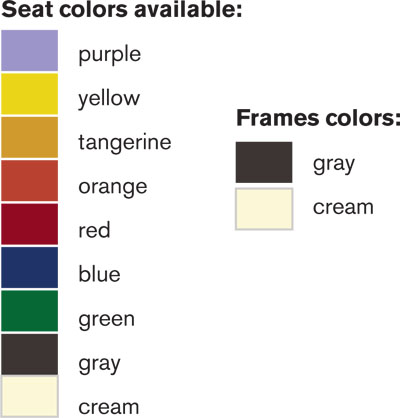 Seat colors available:

purple
yellow
tangerine
orange
red
blue
green
gray
cream

Frames colors:

gray
cream